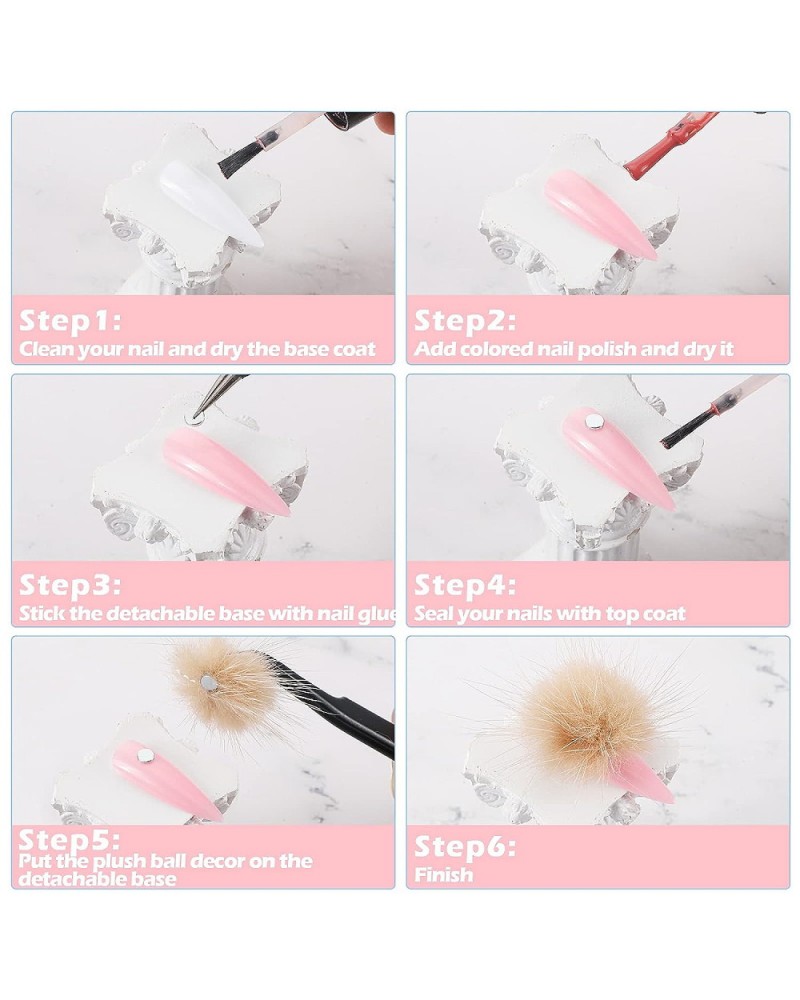 Step1:
Clean your nail and dry the base coat

Step2:
Add colored nail polish and dry it

Step3:
Stick the detachable base with nail glue

Step4:
Seal your nails with top coat

Step5:
Put the plush ball decor on the detachable base

Step6:
Finish