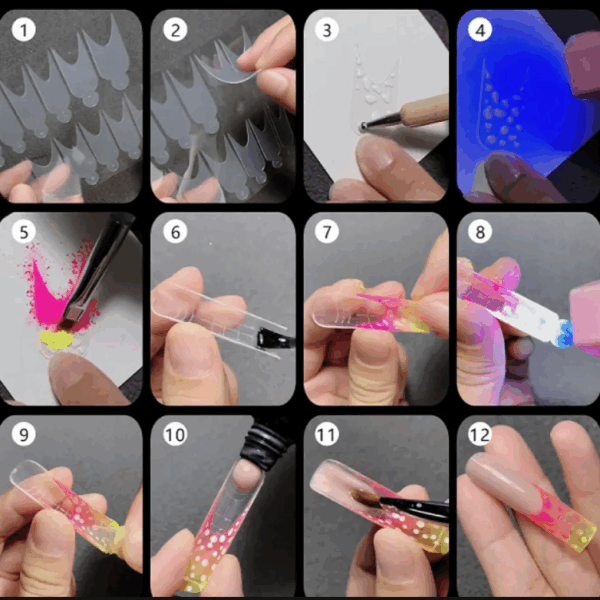 1

2

3

4

5

6

7

8

9

10

11

12